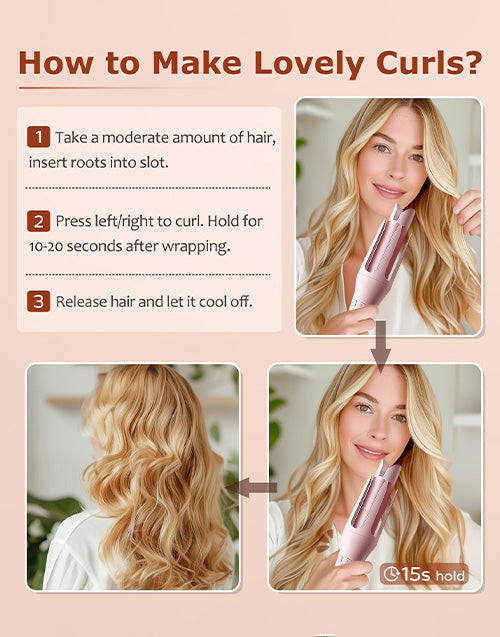 How to Make Lovely Curls?

1 Take a moderate amount of hair, insert roots into slot.

2 Press left/right to curl. Hold for 10-20 seconds after wrapping.

3 Release hair and let it cool off.

15s hold