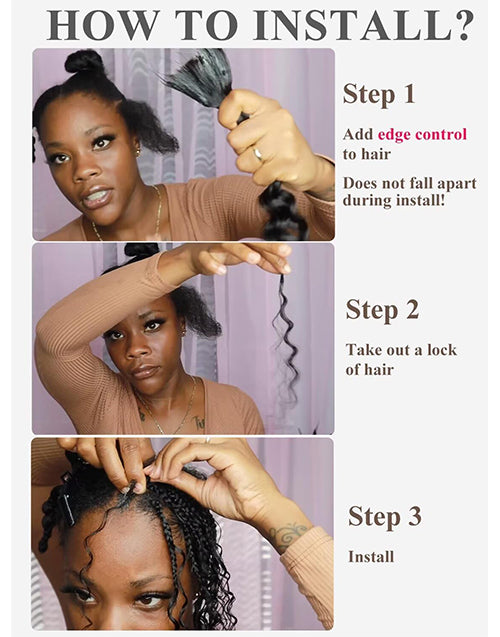 HOW TO INSTALL?

Step 1

Add edge control to hair

Does not fall apart during install!

Step 2

Take out a lock of hair

Step 3

Install