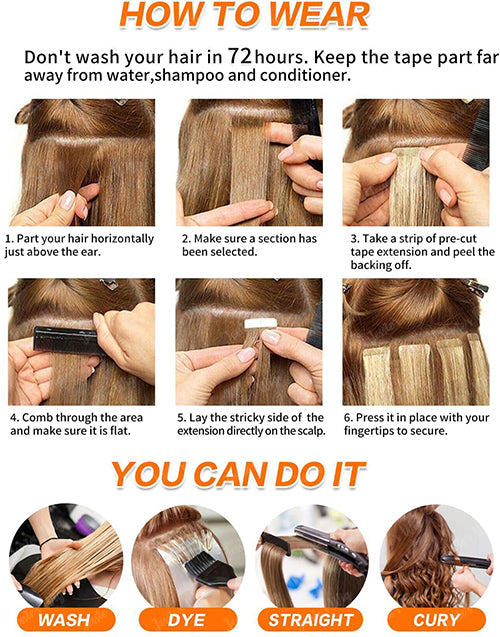 HOW TO WEAR

Don't wash your hair in 72 hours. Keep the tape part far away from water,shampoo and conditioner.

1. Part your hair horizontally just above the ear.

2. Make sure a section has been selected.

3. Take a strip of pre-cut tape extension and peel the backing off.

4. Comb through the area and make sure it is flat.

5. Lay the stricky side of the extension directly on the scalp.

6. Press it in place with your fingertips to secure.

YOU CAN DO IT

WASH

DYE

STRAIGHT

CURY