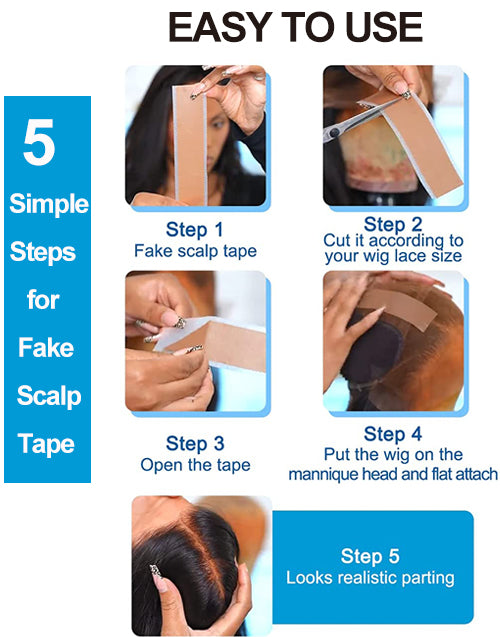 EASY TO USE

5 Simple Steps for Fake Scalp Tape

Step 1
Fake scalp tape

Step 2
Cut it according to your wig lace size

Step 3
Open the tape

Step 4
Put the wig on the mannique head and flat attach

Step 5
Looks realistic parting